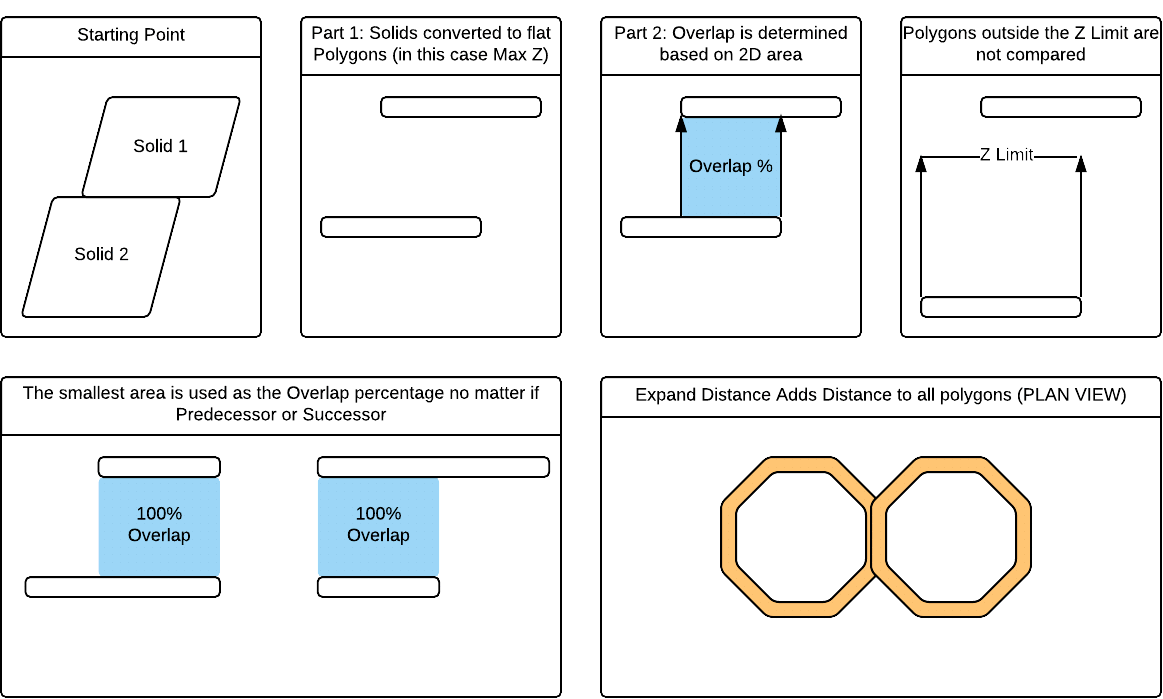 Starting Point

Solid 1

Solid 2

Part 1: Solids converted to flat Polygons (in this case Max Z)

Part 2: Overlap is determined based on 2D area

Overlap %

Polygons outside the Z Limit are not compared

Z Limit

The smallest area is used as the Overlap percentage no matter if Predecessor or Successor

100% Overlap

100% Overlap

Expand Distance Adds Distance to all polygons (PLAN VIEW)