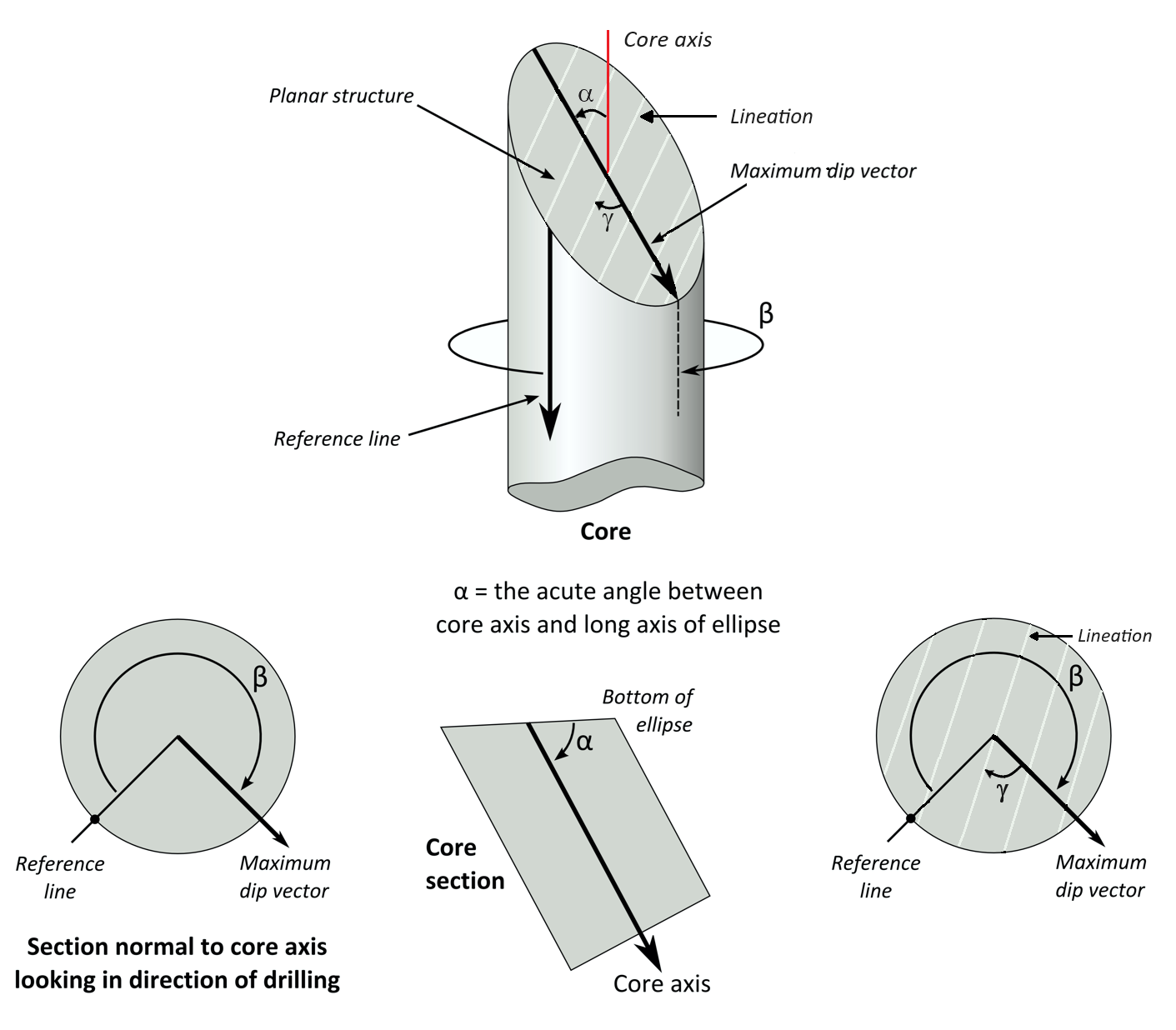 Core axis

Planar structure

α

Lineation

Maximum dip vector

γ

β

Reference line

Core

α = the acute angle between core axis and long axis of ellipse

β

Reference line

Maximum dip vector

Section normal to core axis looking in direction of drilling

Bottom of ellipse

α

Core section

Core axis

Lineation

β

γ

Reference line

Maximum dip vector