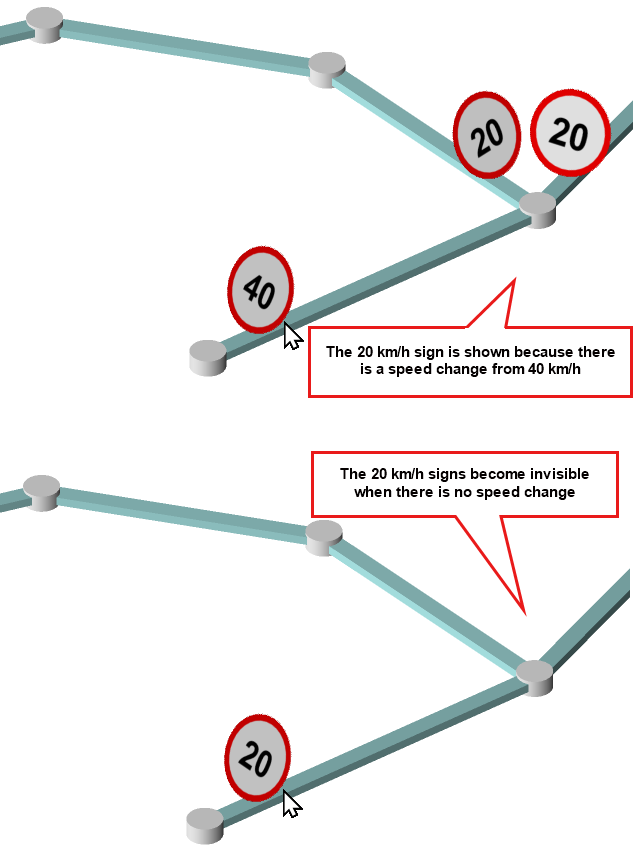 20

20

40

The 20 km/h sign is shown because there is a speed change from 40 km/h

The 20 km/h signs become invisible when there is no speed change

20