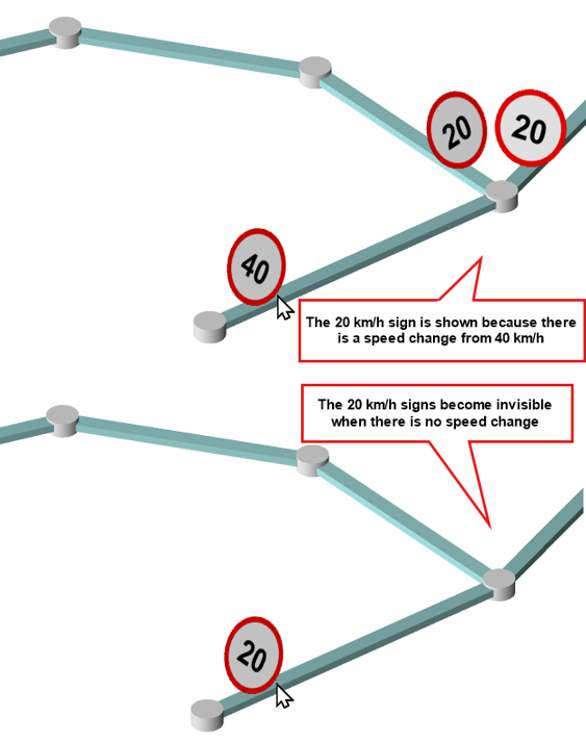 20

20

40

The 20 km/h sign is shown because there is a speed change from 40 km/h

The 20 km/h signs become invisible when there is no speed change

20