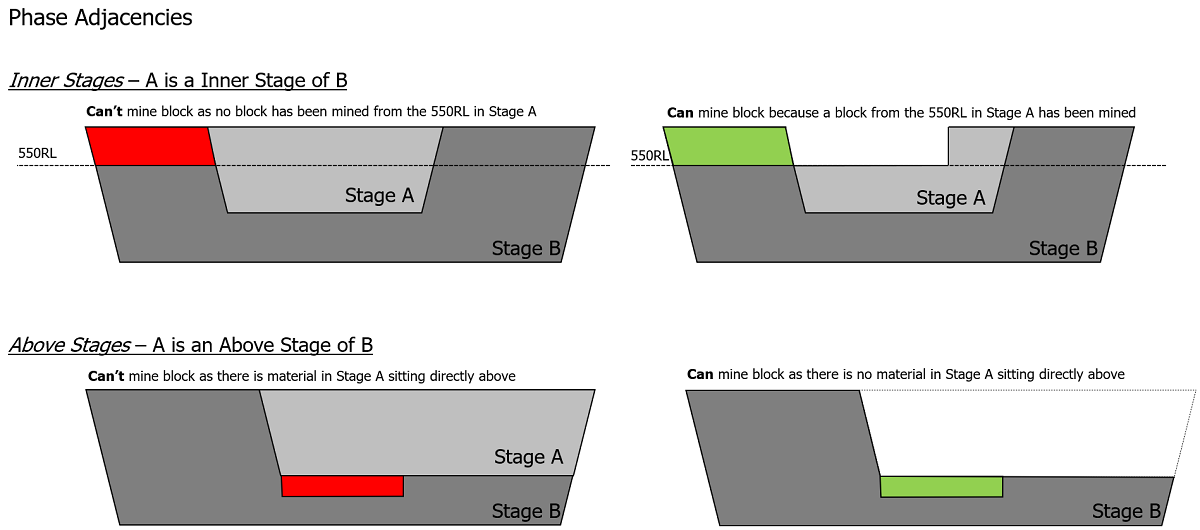 Phase Adjacencies

Inner Stages – A is a Inner Stage of B

Can't mine block as no block has been mined from the 550RL in Stage A

550RL

Stage A

Stage B

Can mine block because a block from the 550RL in Stage A has been mined

550RL

Stage A

Stage B

Above Stages – A is an Above Stage of B

Can't mine block as there is material in Stage A sitting directly above

Stage A

Stage B

Can mine block as there is no material in Stage A sitting directly above

Stage B