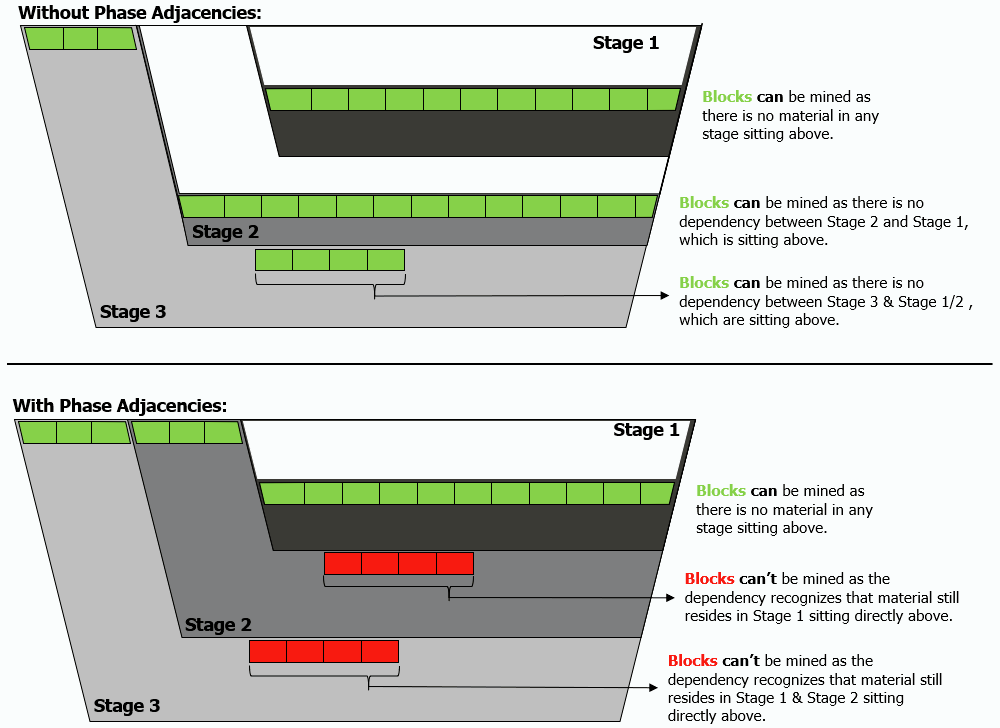 Without Phase Adjacencies:

Stage 1

Blocks can be mined as there is no material in any stage sitting above.

Stage 2

Blocks can be mined as there is no dependency between Stage 2 and Stage 1, which is sitting above.

Stage 3

Blocks can be mined as there is no dependency between Stage 3 & Stage 1/2 , which are sitting above.

With Phase Adjacencies:

Stage 1

Blocks can be mined as there is no material in any stage sitting above.

Blocks can't be mined as the dependency recognizes that material still resides in Stage 1 sitting directly above.

Stage 2

Blocks can't be mined as the dependency recognizes that material still resides in Stage 1 & Stage 2 sitting directly above.

Stage 3